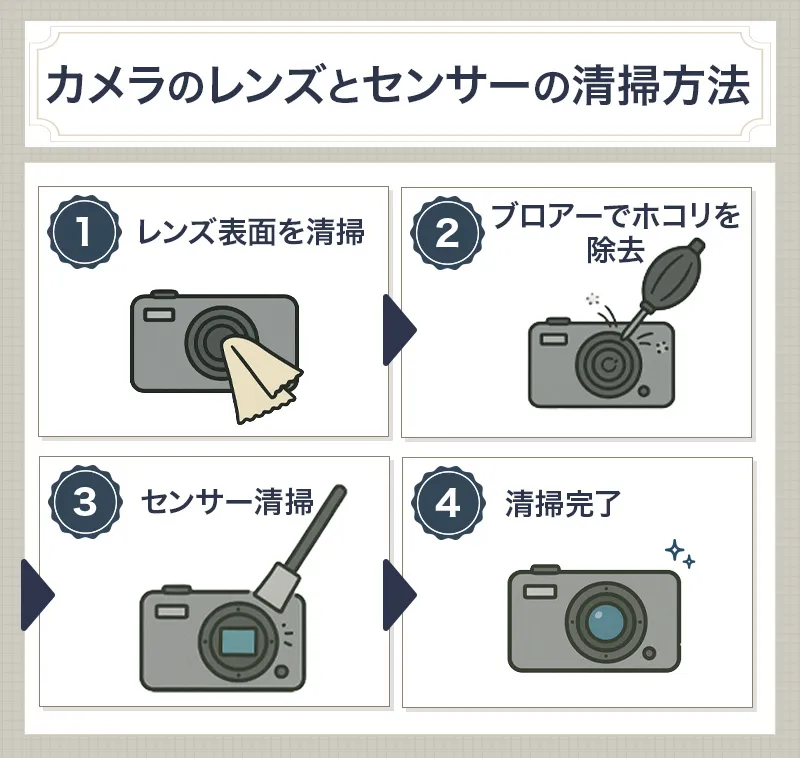 カメラのレンズとセンサーの清掃方法

1 レンズ表面を清掃

2 ブロアーでホコリを除去

3 センサー清掃

4 清掃完了