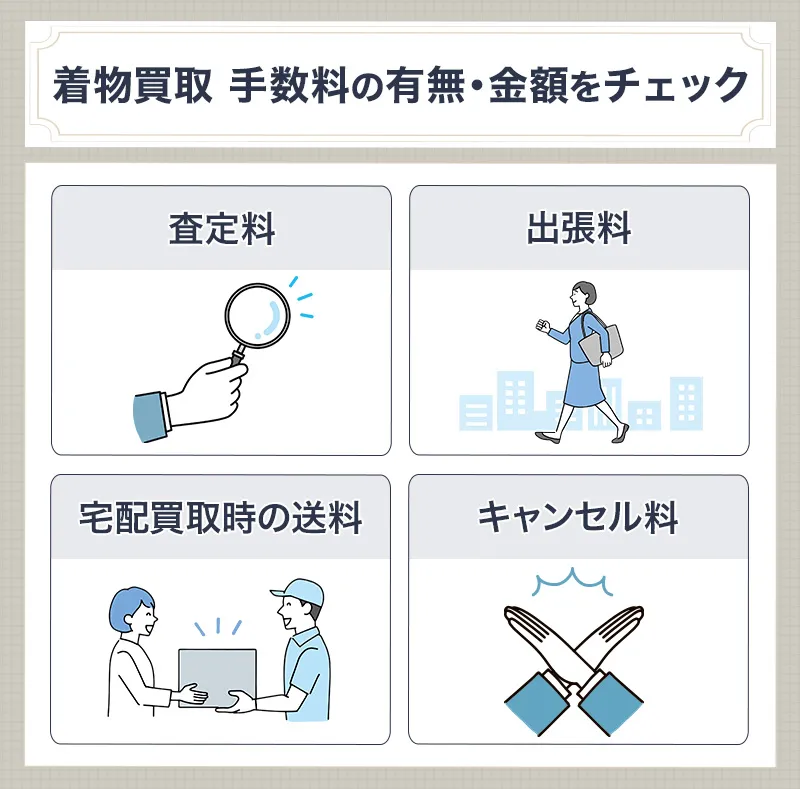 着物買取 手数料の有無・金額をチェック

査定料

出張料

宅配買取時の送料

キャンセル料